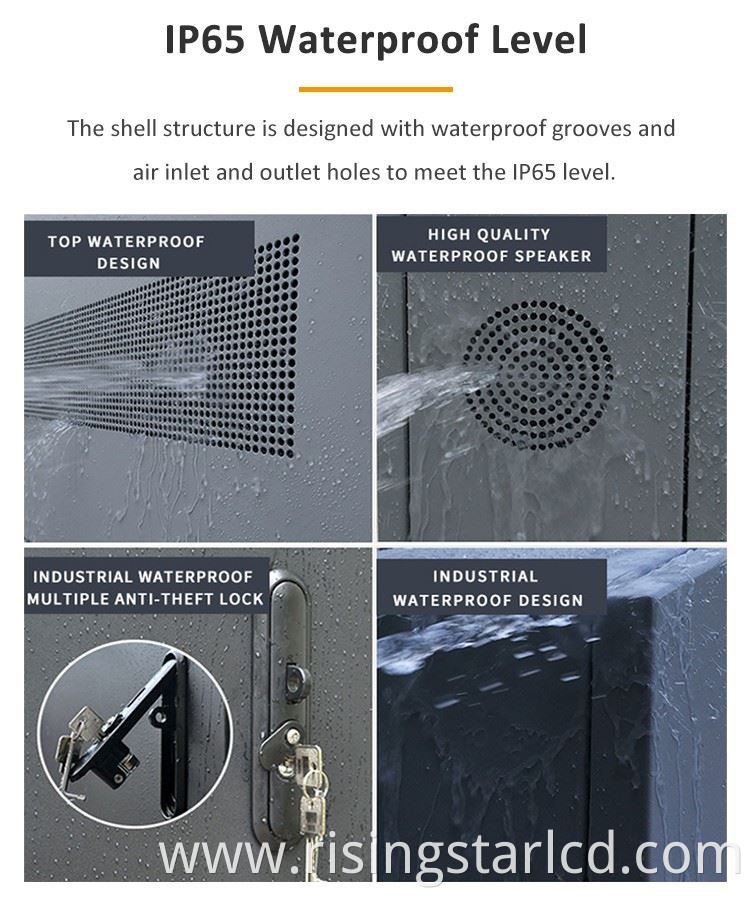 IP65 Waterproof Level

The shell structure is designed with waterproof grooves and air inlet and outlet holes to meet the IP65 level.

TOP WATERPROOF DESIGN

HIGH QUALITY WATERPROOF SPEAKER

INDUSTRIAL WATERPROOF MULTIPLE ANTI-THEFT LOCK

INDUSTRIAL WATERPROOF DESIGN

www.risingstarlcd.com